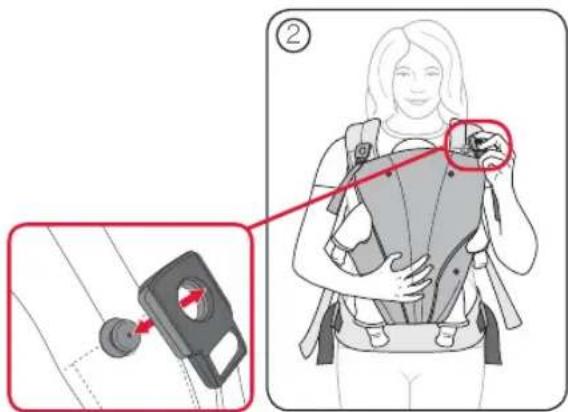 2