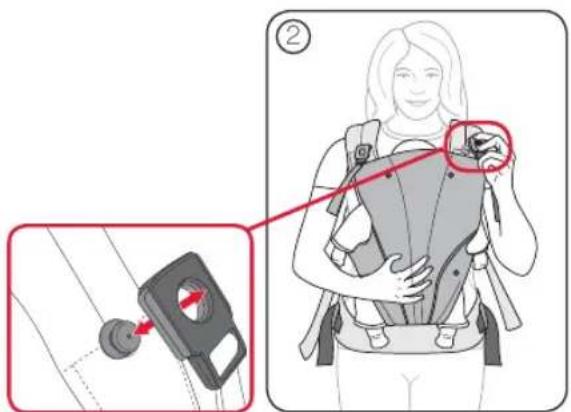 ②