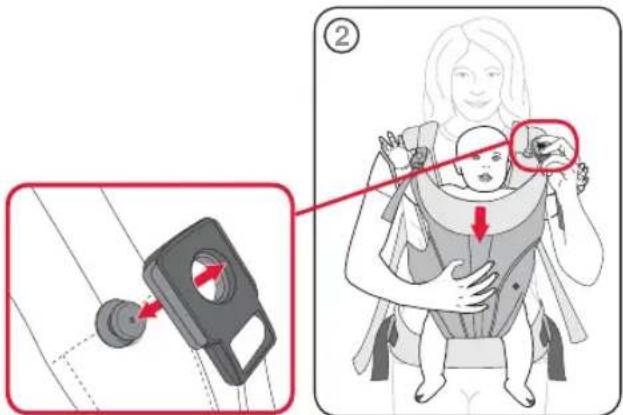 ②