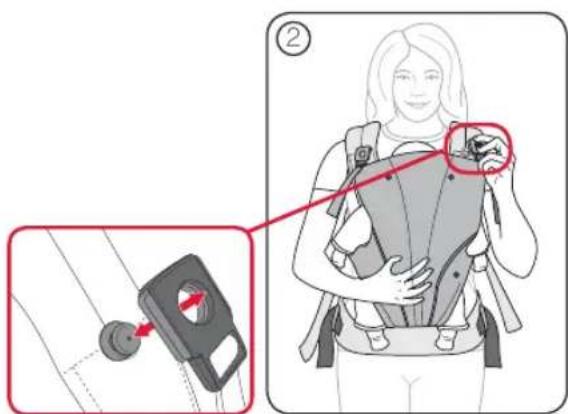 2