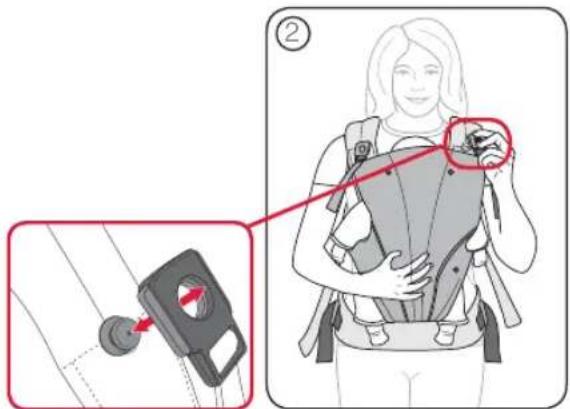 ②