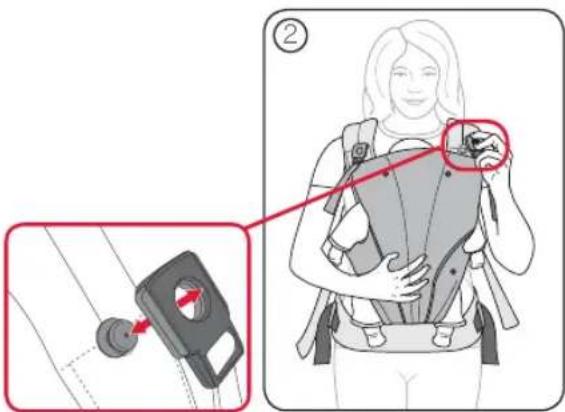 2