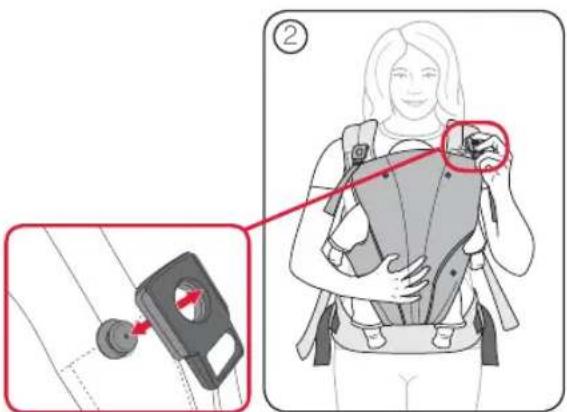 ②