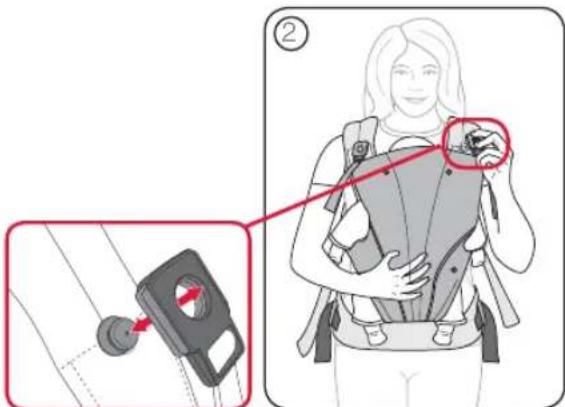 2