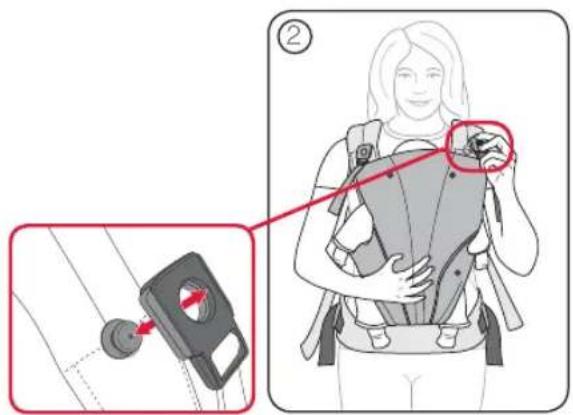 2