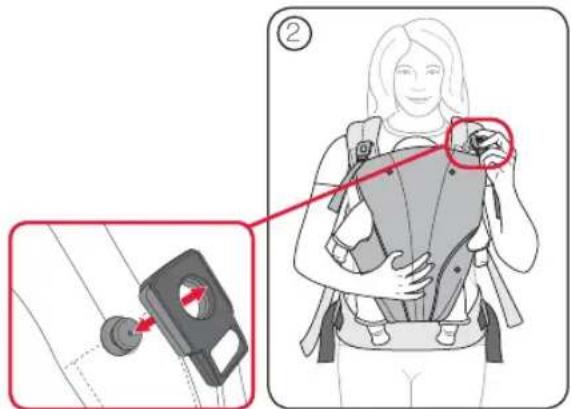 2