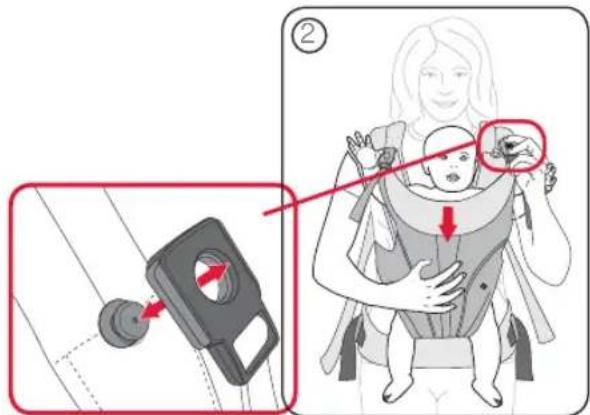 2