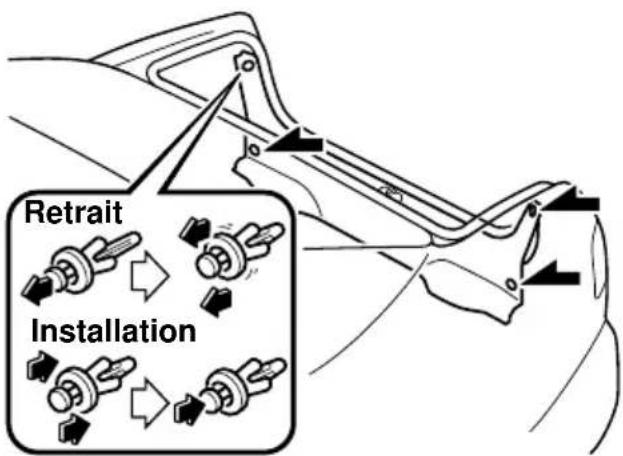 Retrait

Installation