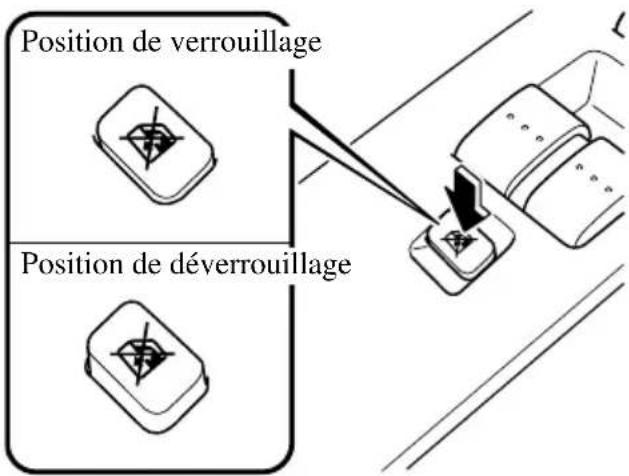 Position de verrouillage

Position de déverrouillage