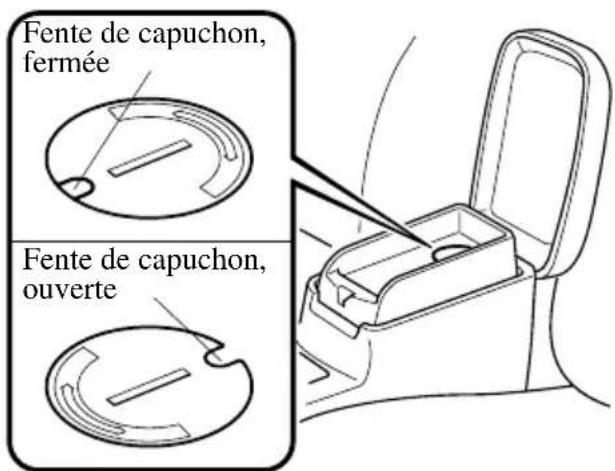 Fente de capuchon, fermée

Fente de capuchon, ouverte