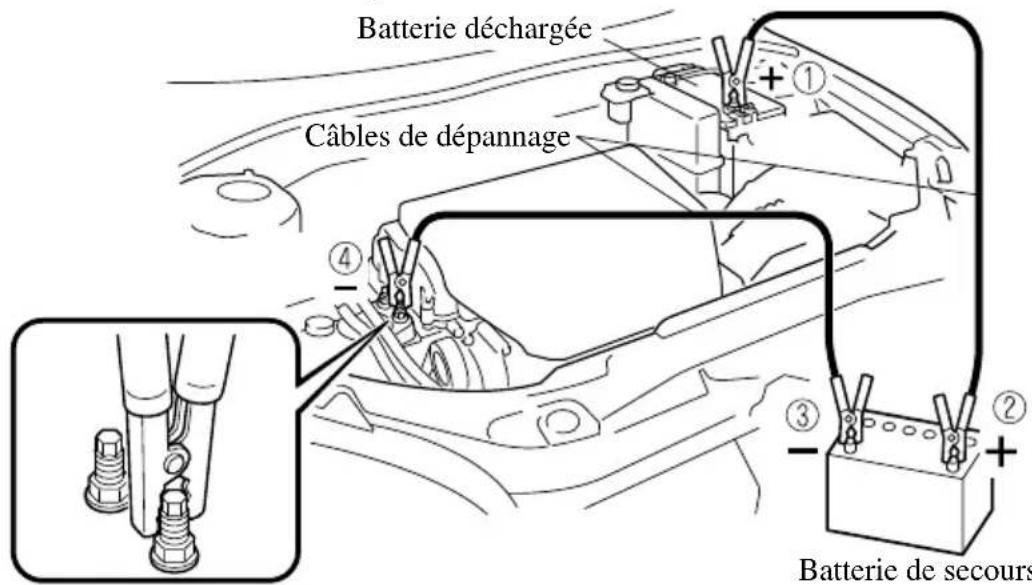 Batterie déchargée

+ ①

Câbles de dépannage

④
−

③
−

②
+

Batterie de secours