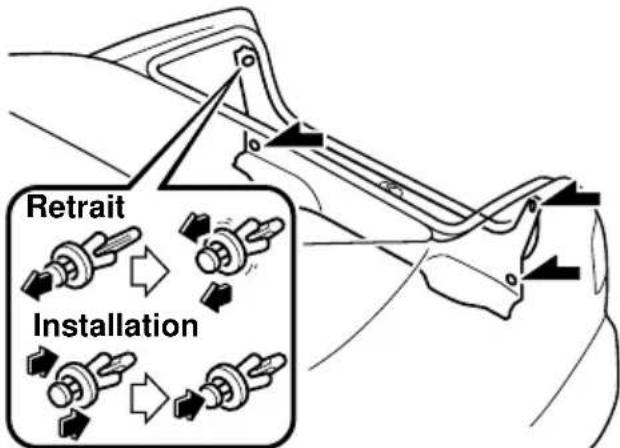 Retrait

Installation