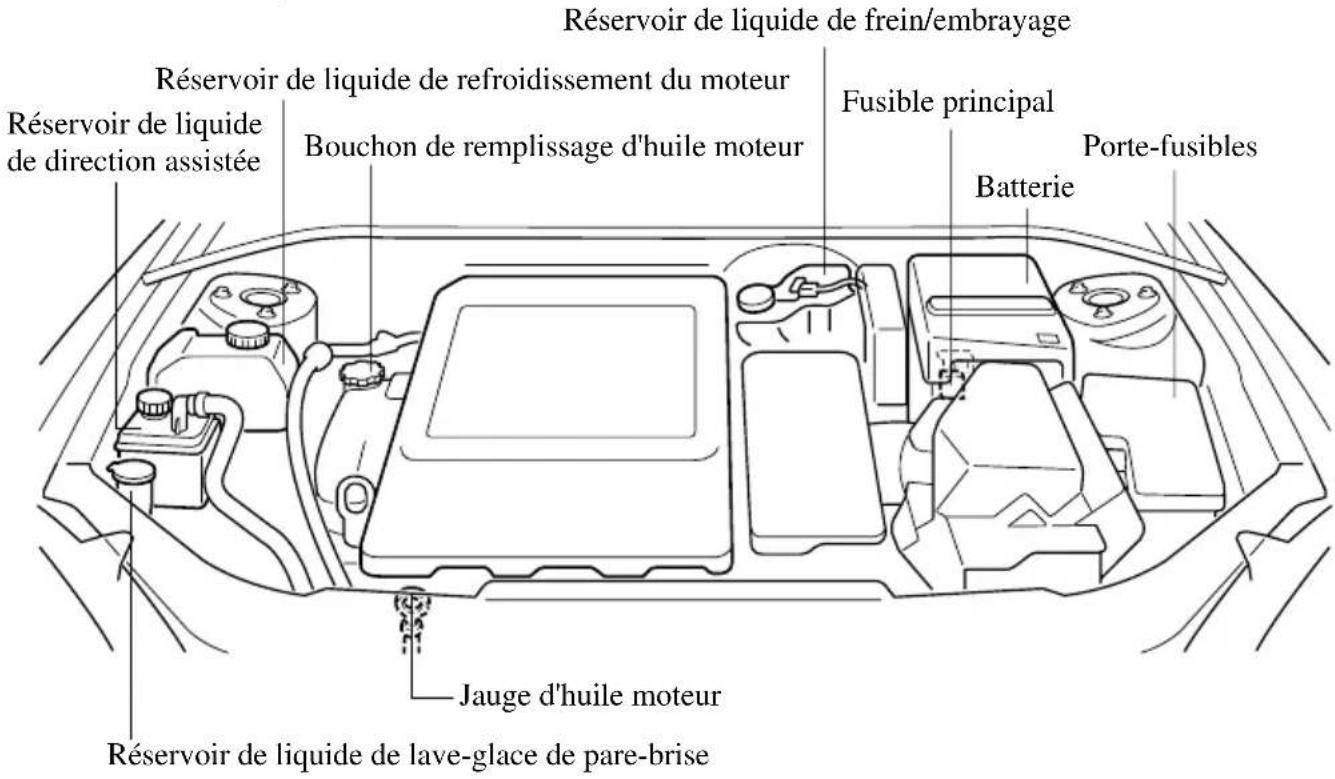 Réservoir de liquide de frein/embrayage

Réservoir de liquide de refroidissement du moteur

Fusible principal

Réservoir de liquide de direction assistée

Bouchon de remplissage d'huile moteur

Porte-fusibles

Batterie

Jauge d'huile moteur

Réservoir de liquide de lave-glace de pare-brise