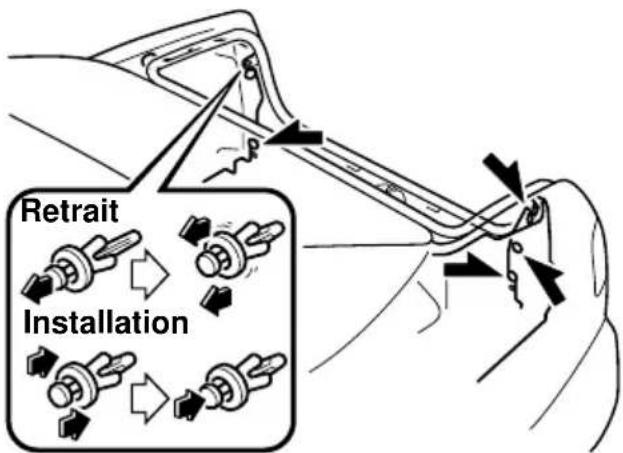 Retrait

Installation