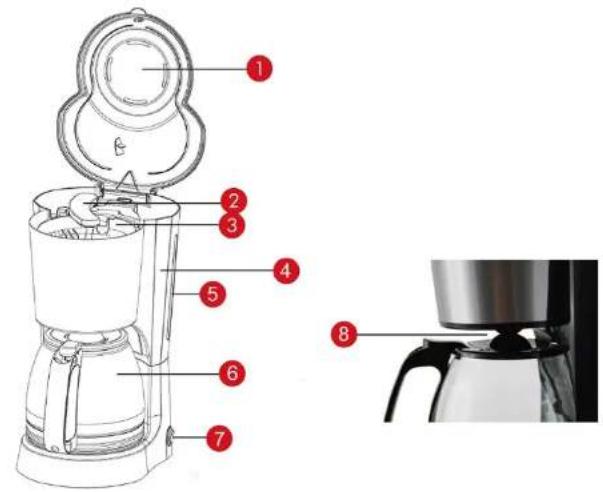 1
2
3
4
5
6
7
8