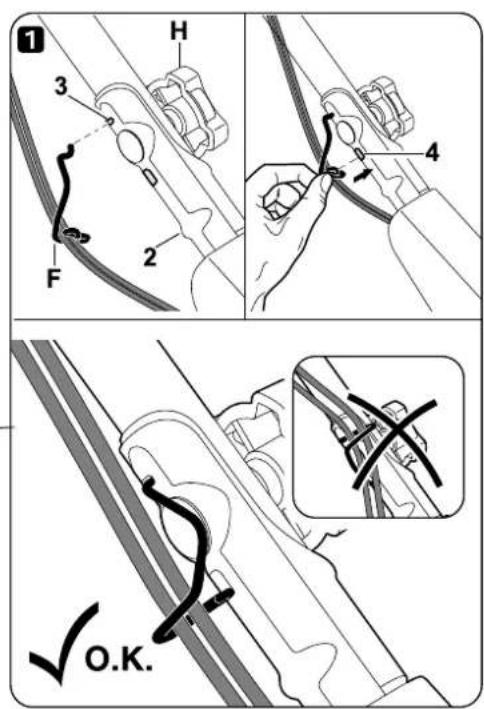 1
H
3
2
F
4
O.K.