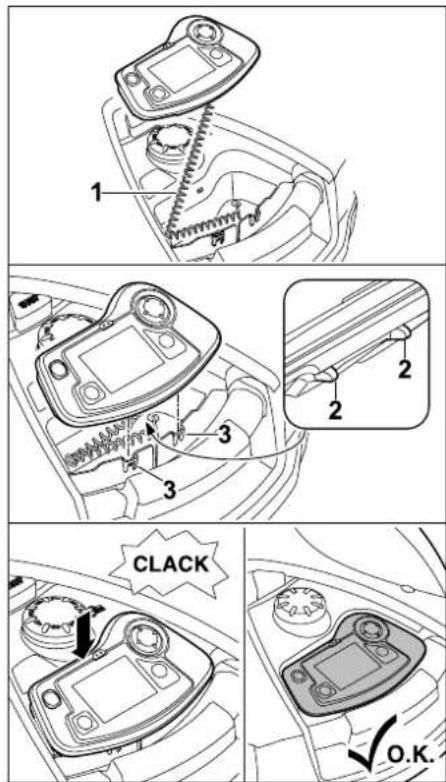 1

2
2
3
3

CLACK

O.K.