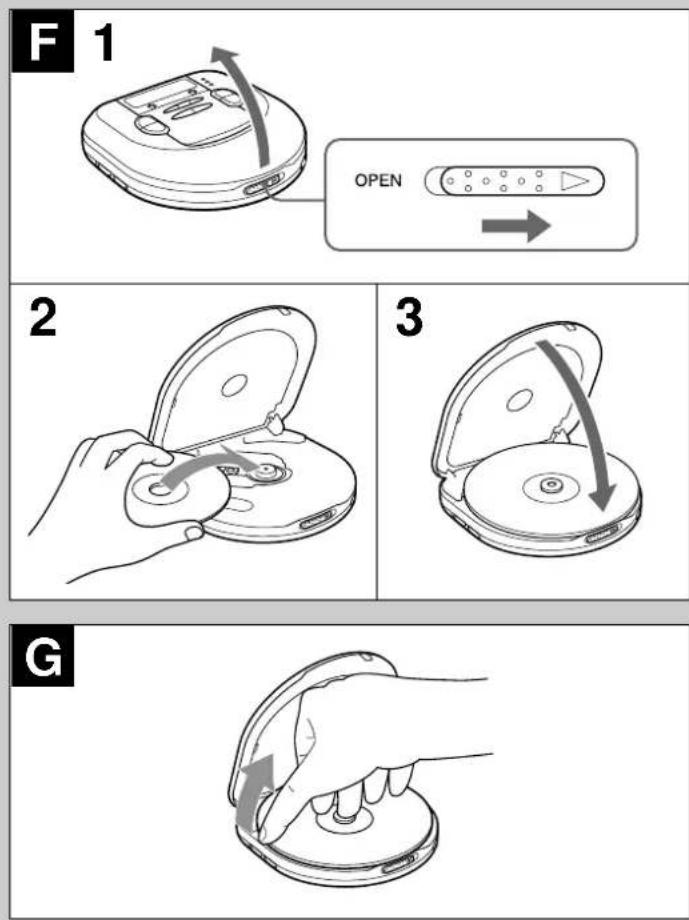 F 1

OPEN

2

3

G