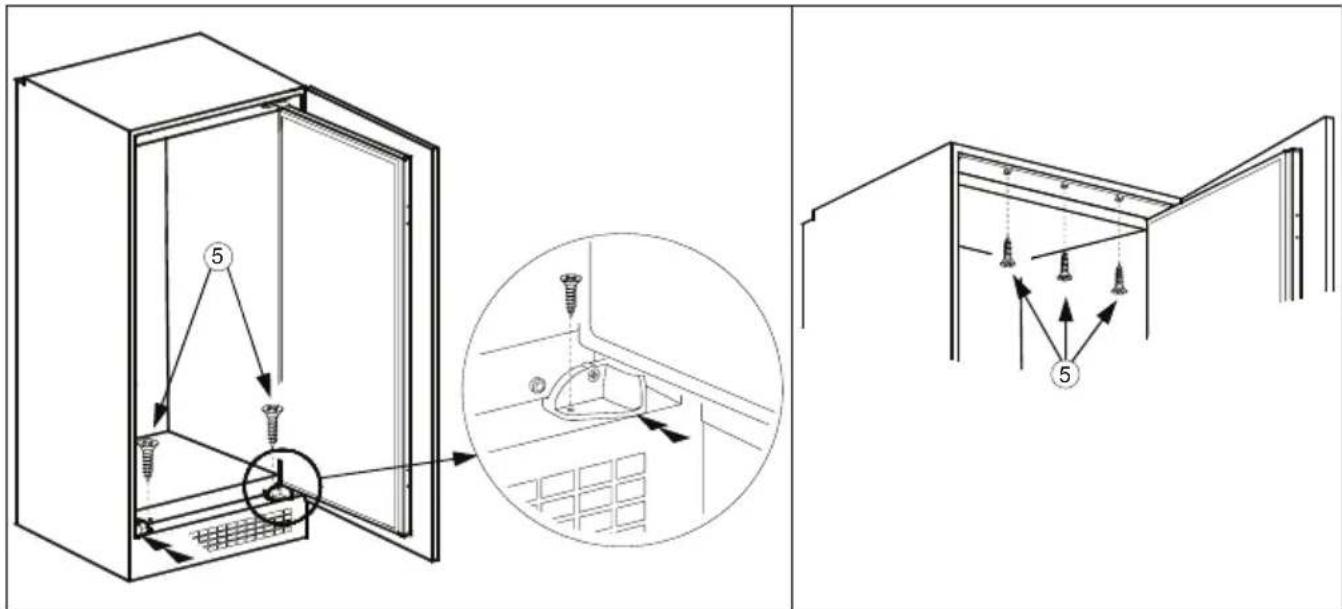 5

5