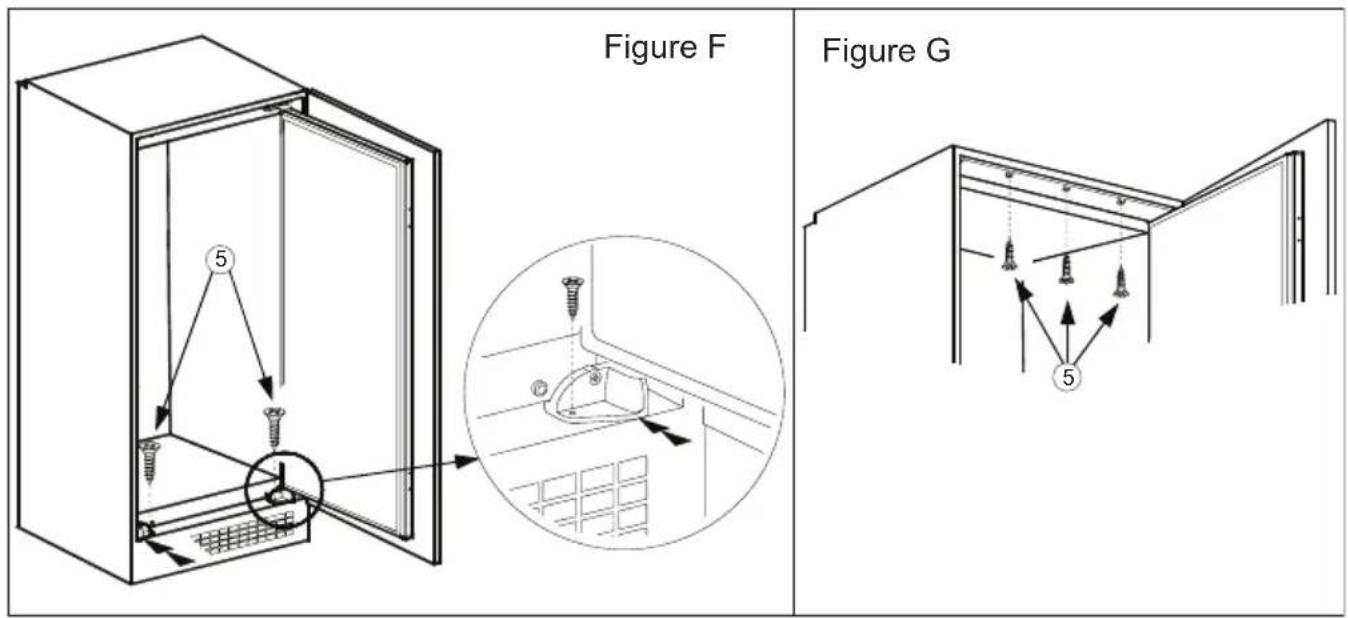 Figure F

5

Figure G

5