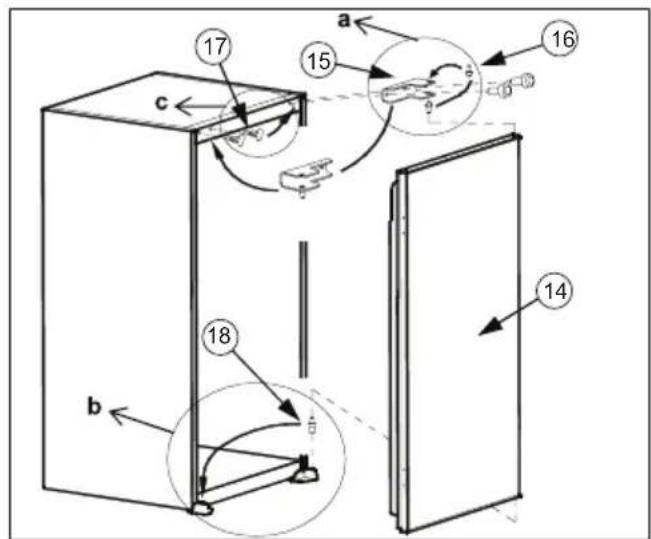 a
17
15
16
c
14
18
b