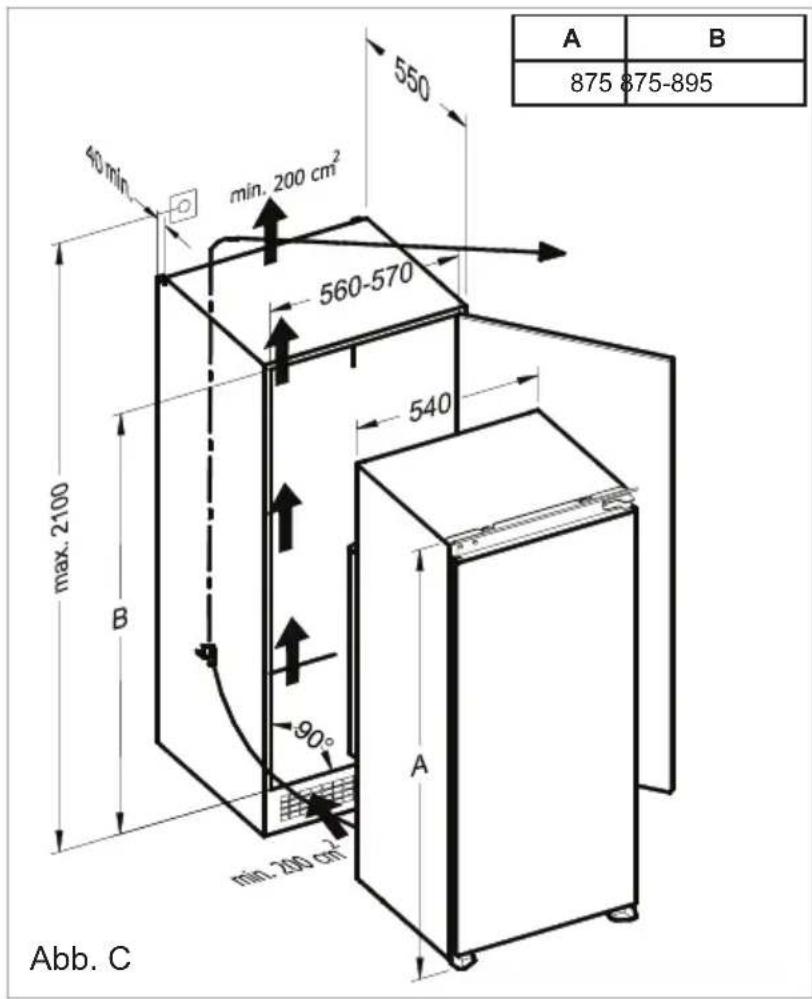 | A | B |
|---|---|
| 875 | 875-895 |

550

40 min.

min. 200 $cm^2$

560-570

540

max. 2100

B

90°

A

min. 200 $cm^2$

Abb. C