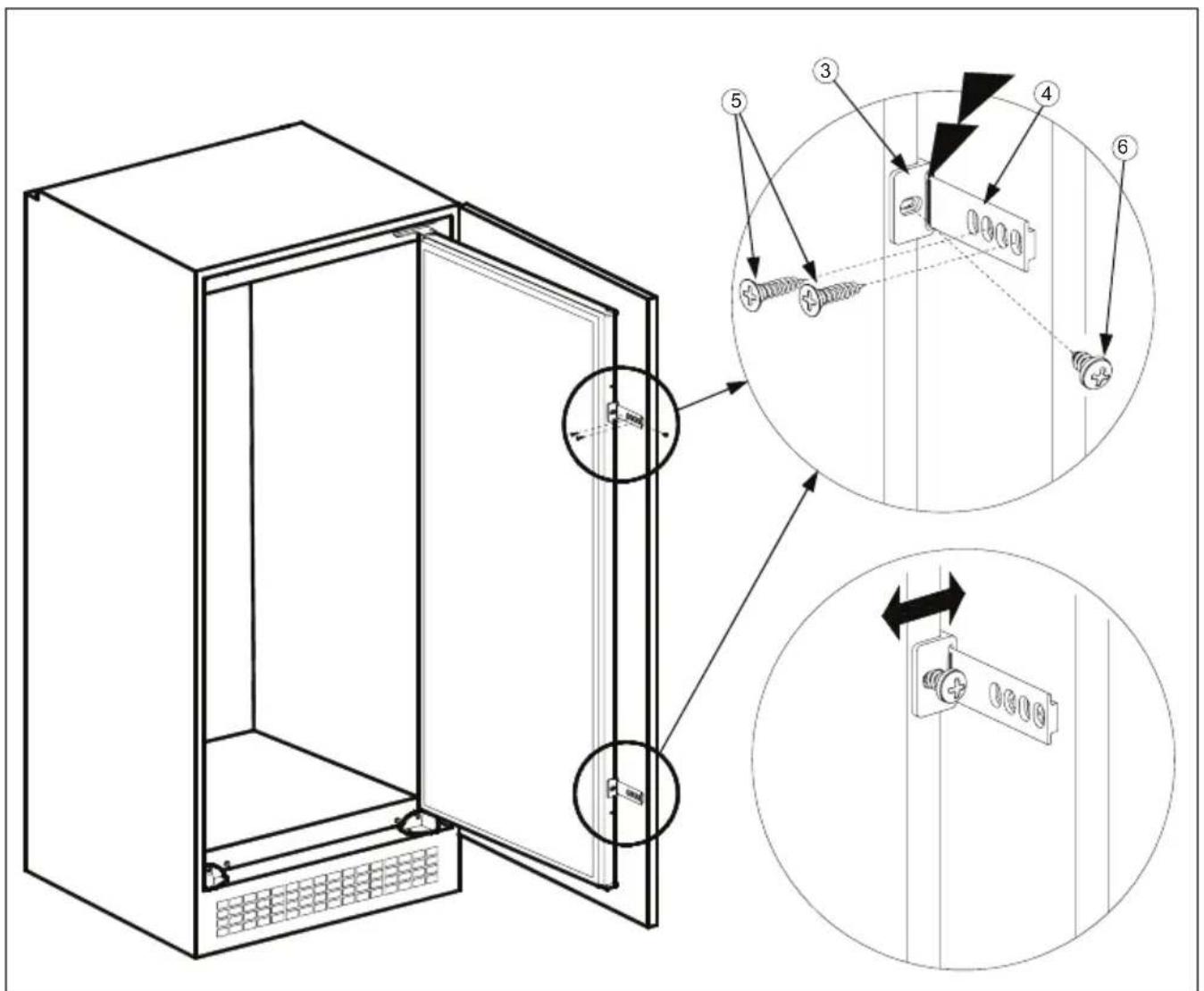 5
3
4
6