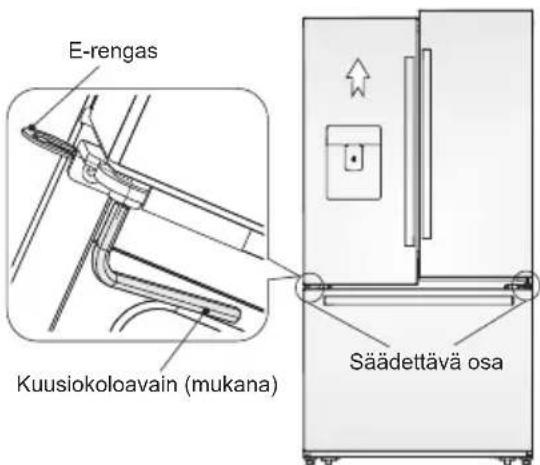 E-rengas

Kuusiokoloavain (mukana)

Säädettävä osa