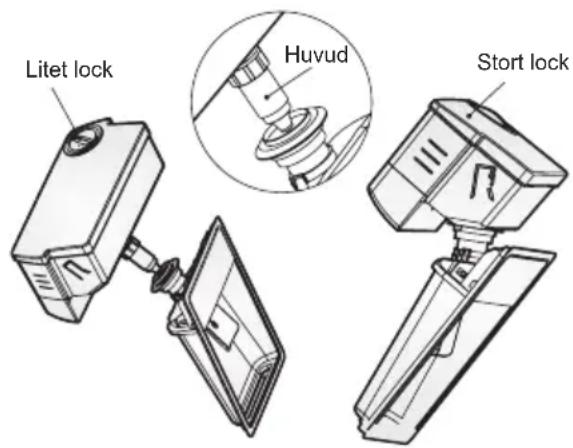 Litet lock

Huvud

Stort lock