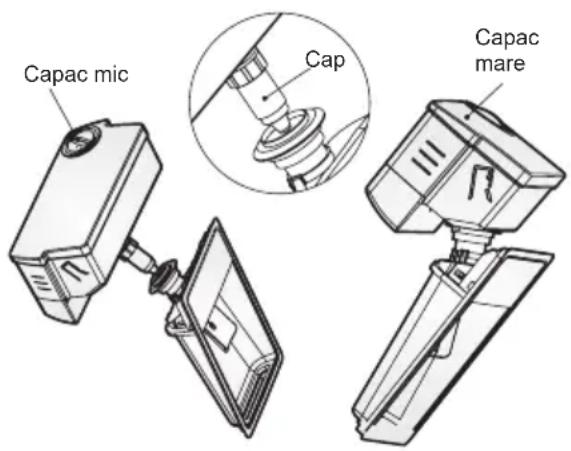 Capac mic

Cap

Capac mare