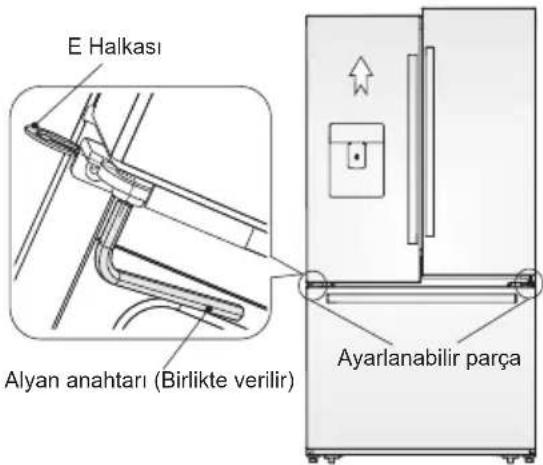 E Halkası

Alyan anahtarı (Birlikte verilir)

Ayarlanabilir parça