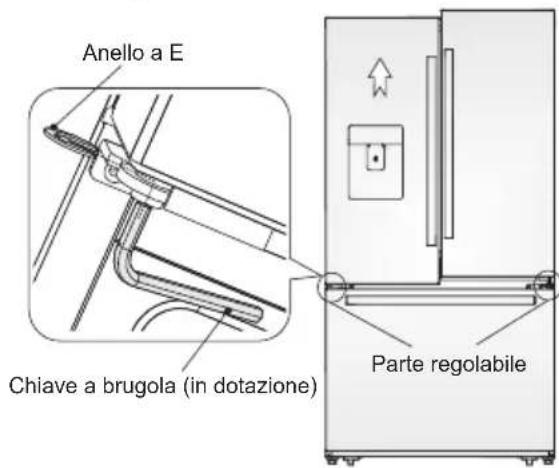 Anello a E

Chiave a brugola (in dotazione)

Parte regolabile