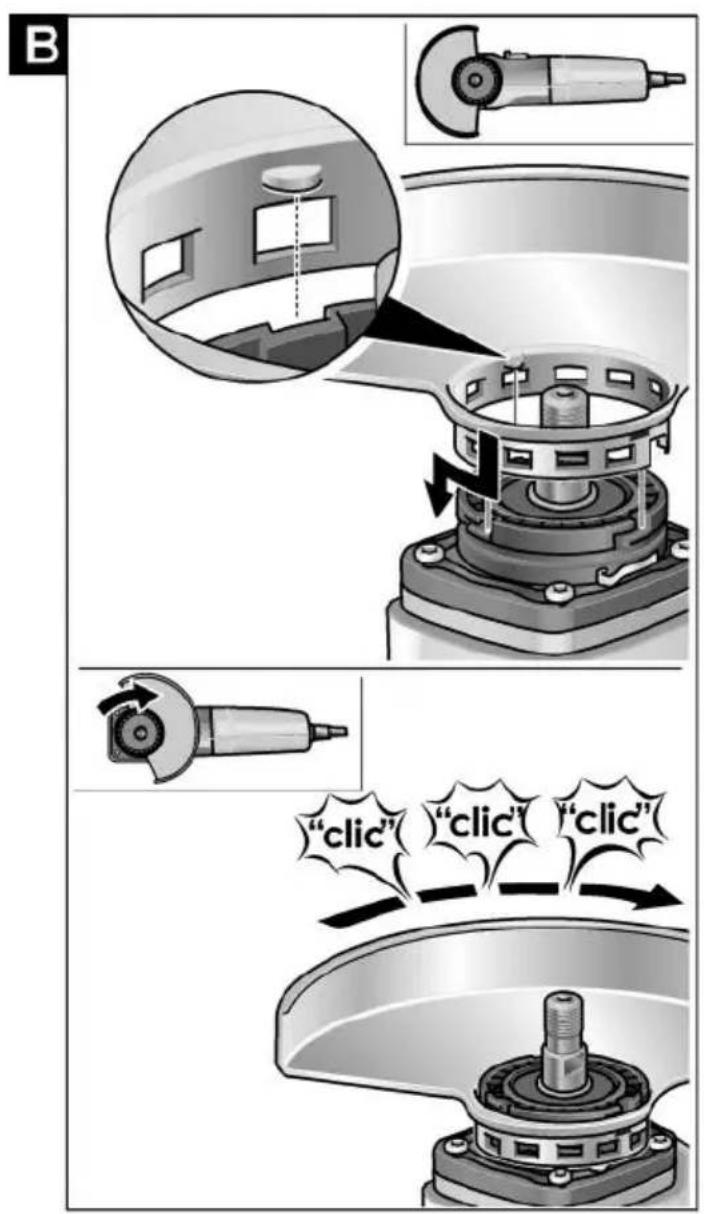 B

"clic"

"clic"

"clic"