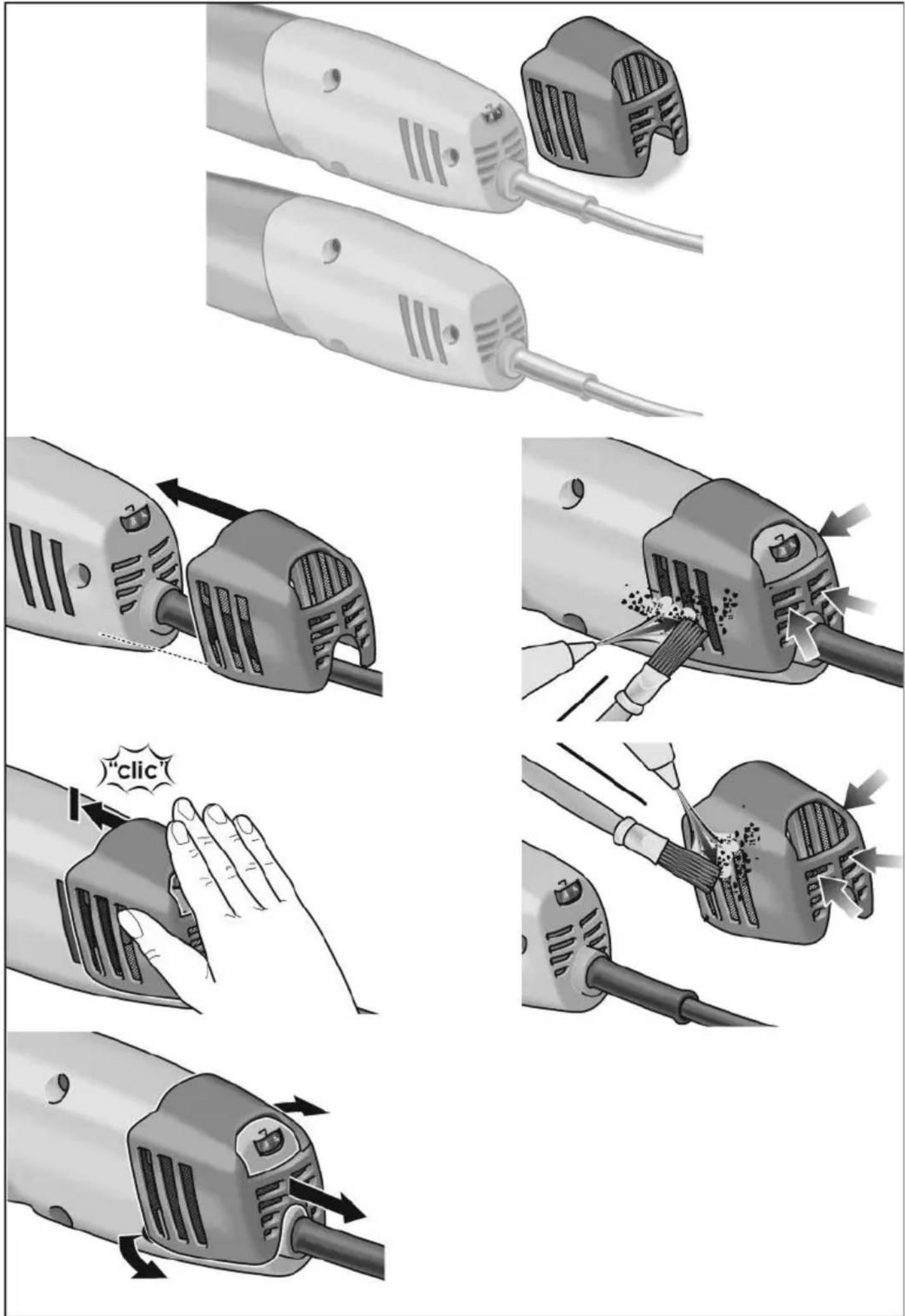 "clic"