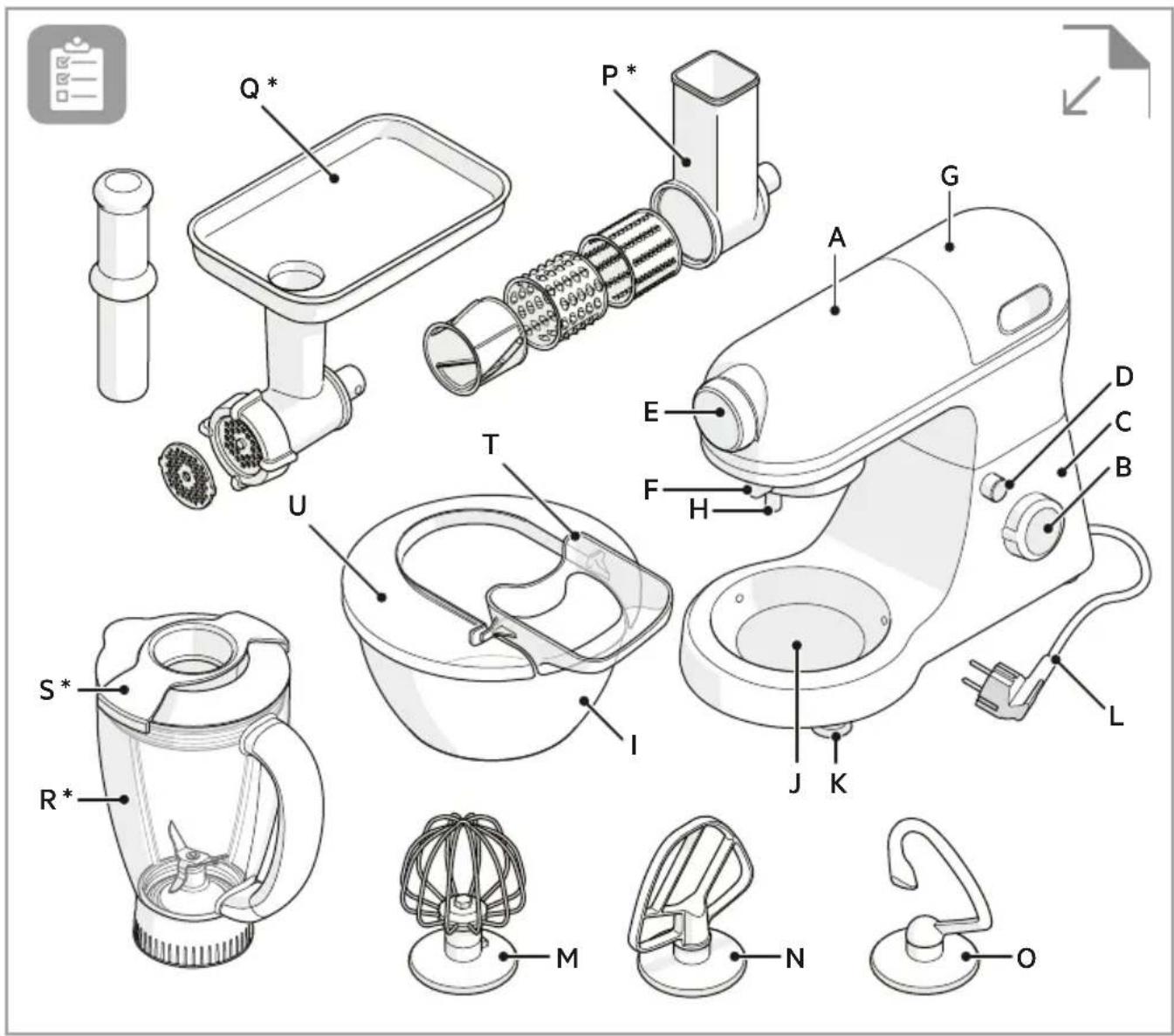 Q *
P *
G
A
D
C
B
E
F
H
T
U
S *
R *
I
J
K
L
M
N
O