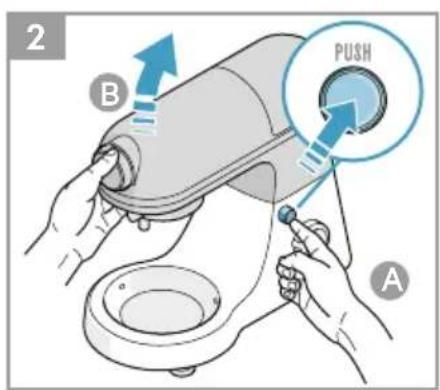 2

B

PUSH

A