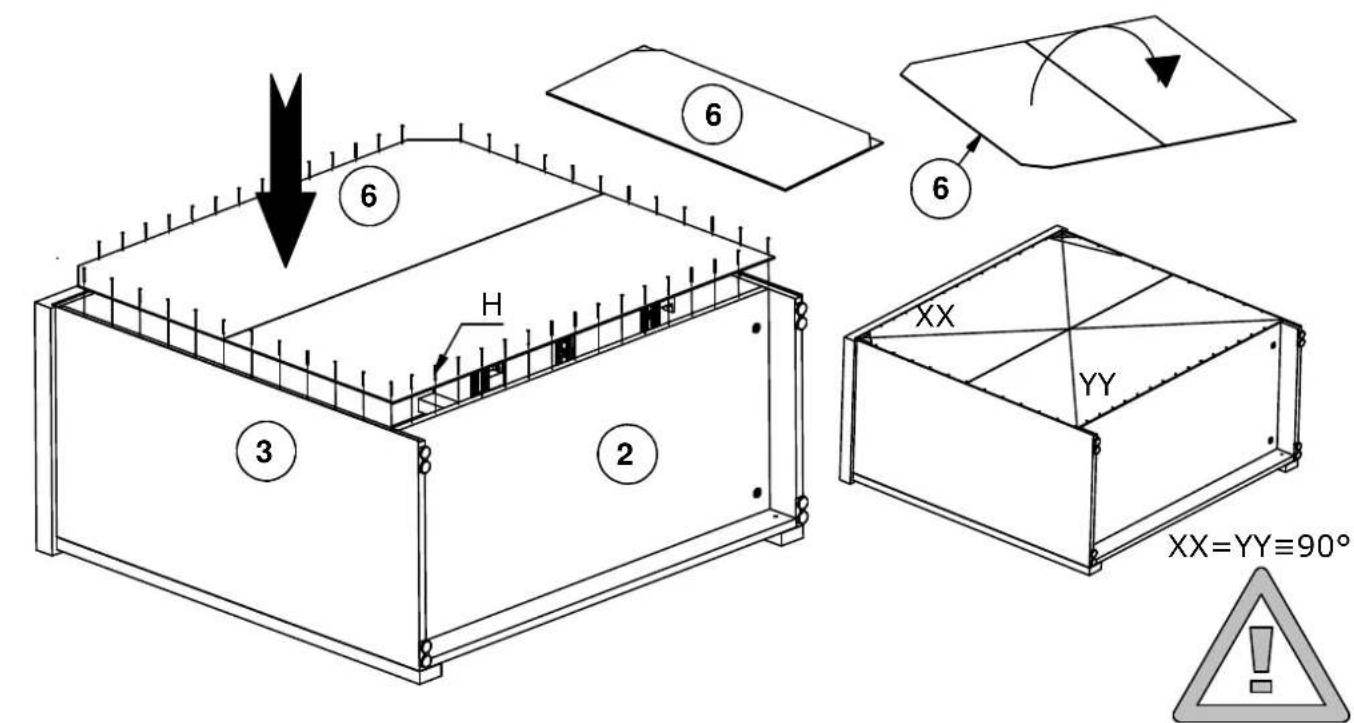 6

6

6

H

3

2

XX

YY

XX=YY≡90°

!