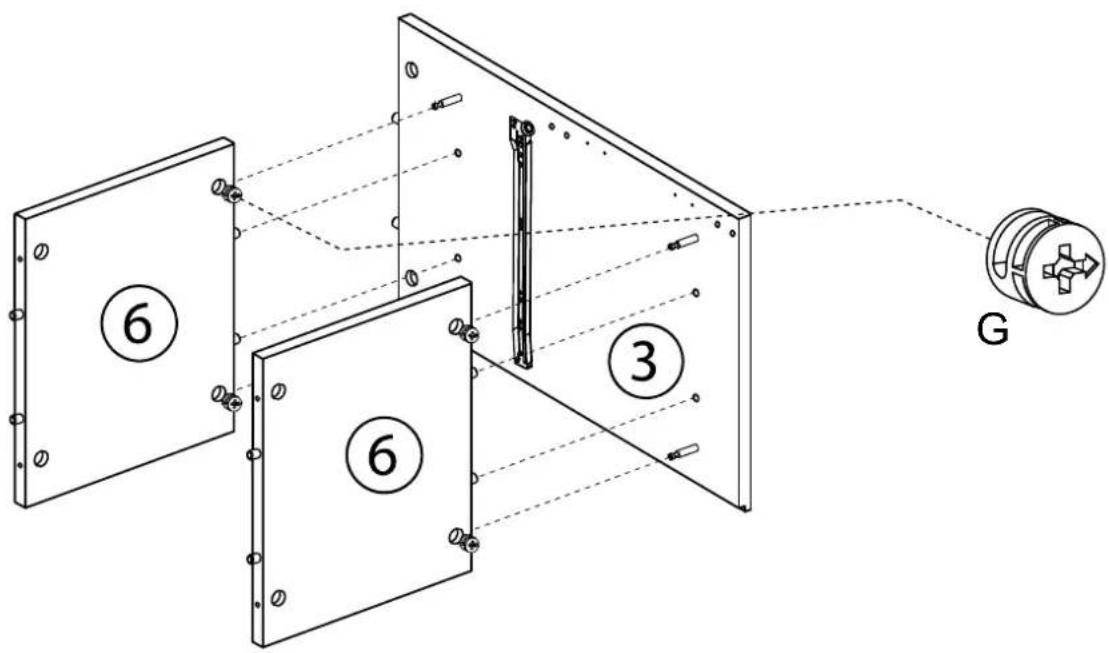 6
6
3
G