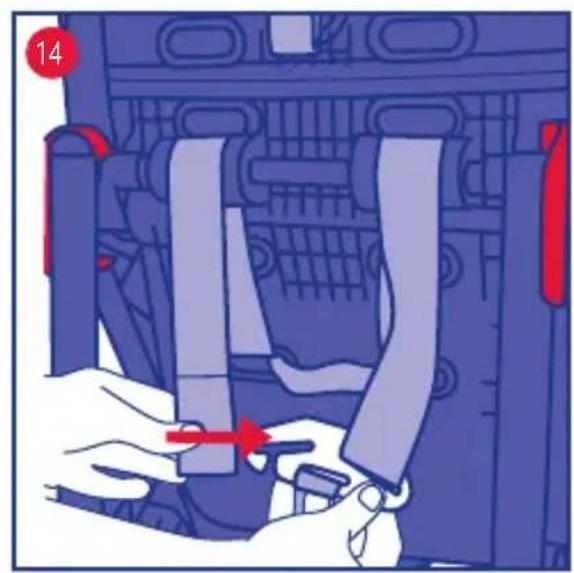 14