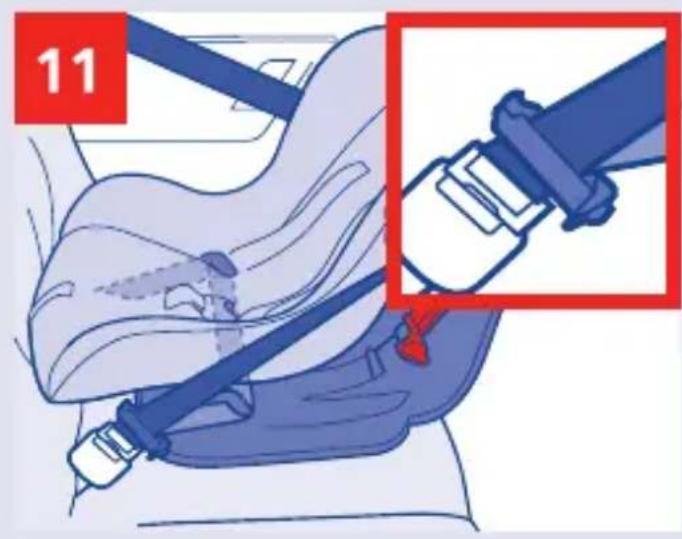 11