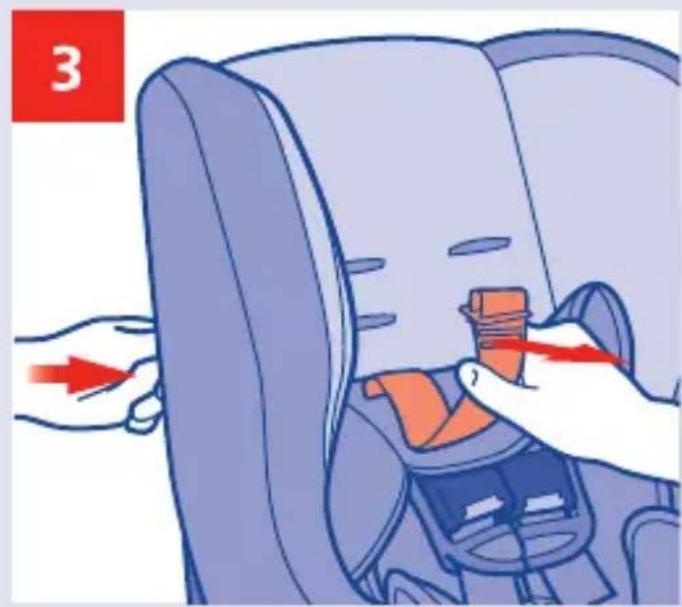 3