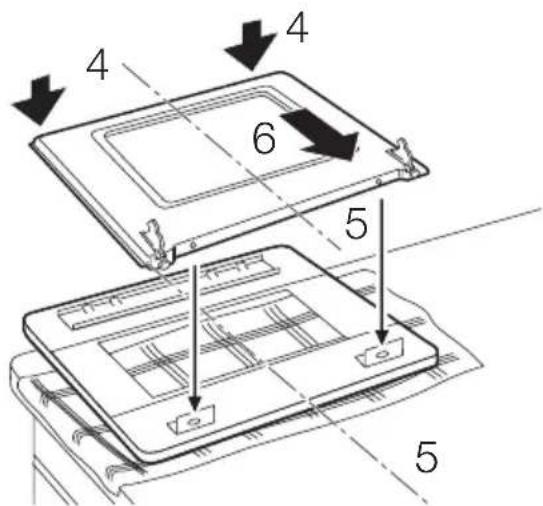 4
4
6
5
5