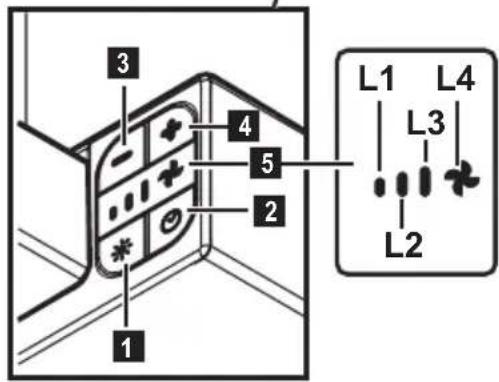 3
4
5
2
1
L1
L4
L3
L2