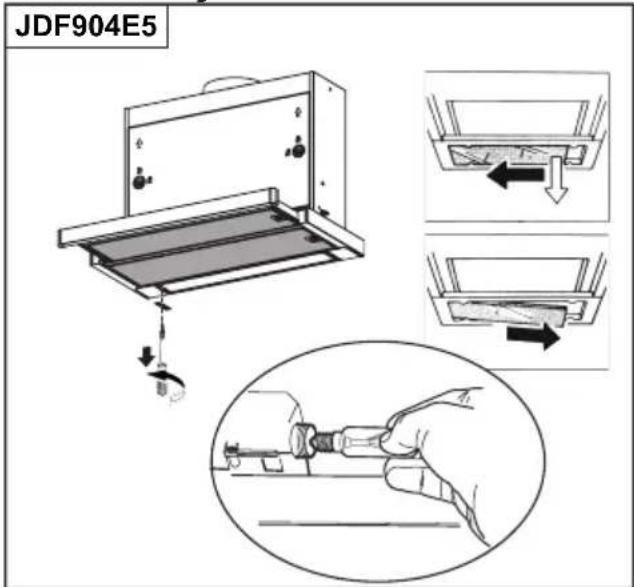 JDF904E5