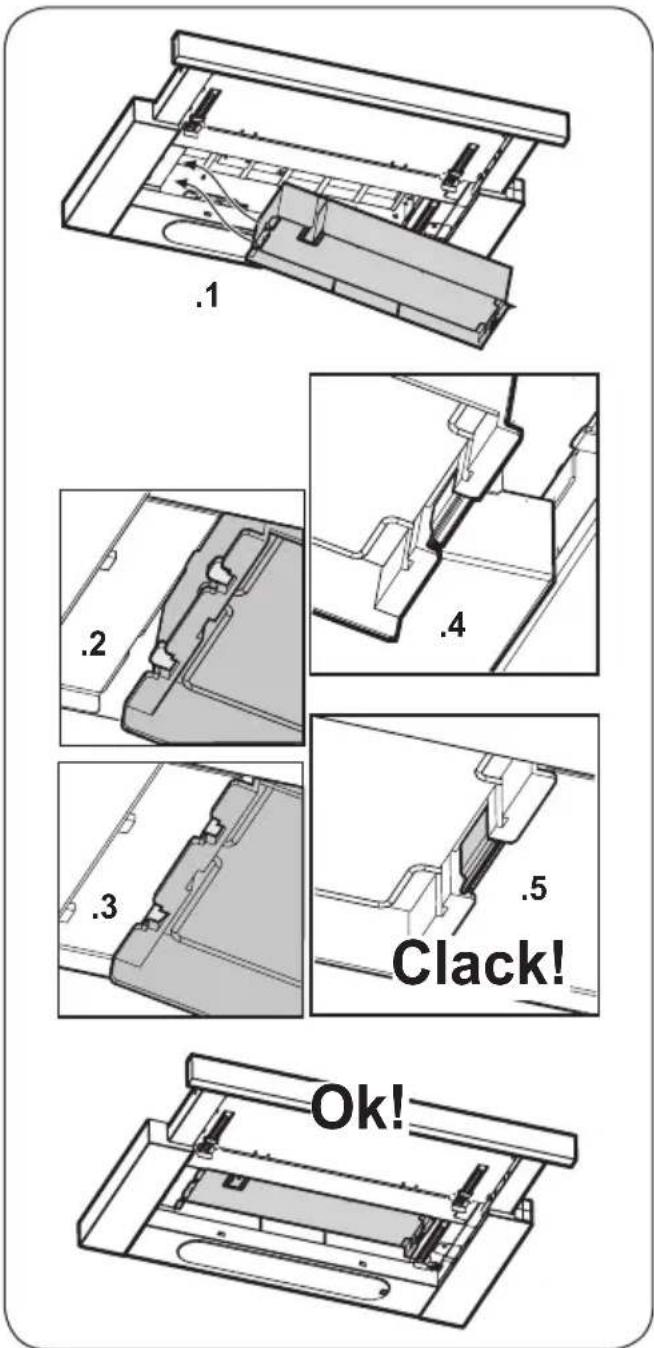 .1

.4

.2

.3

.5

Clack!

Ok!