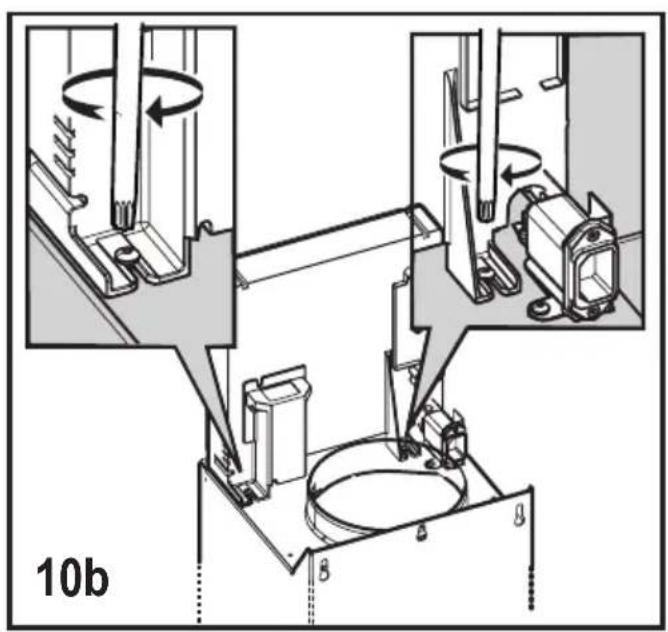 10b