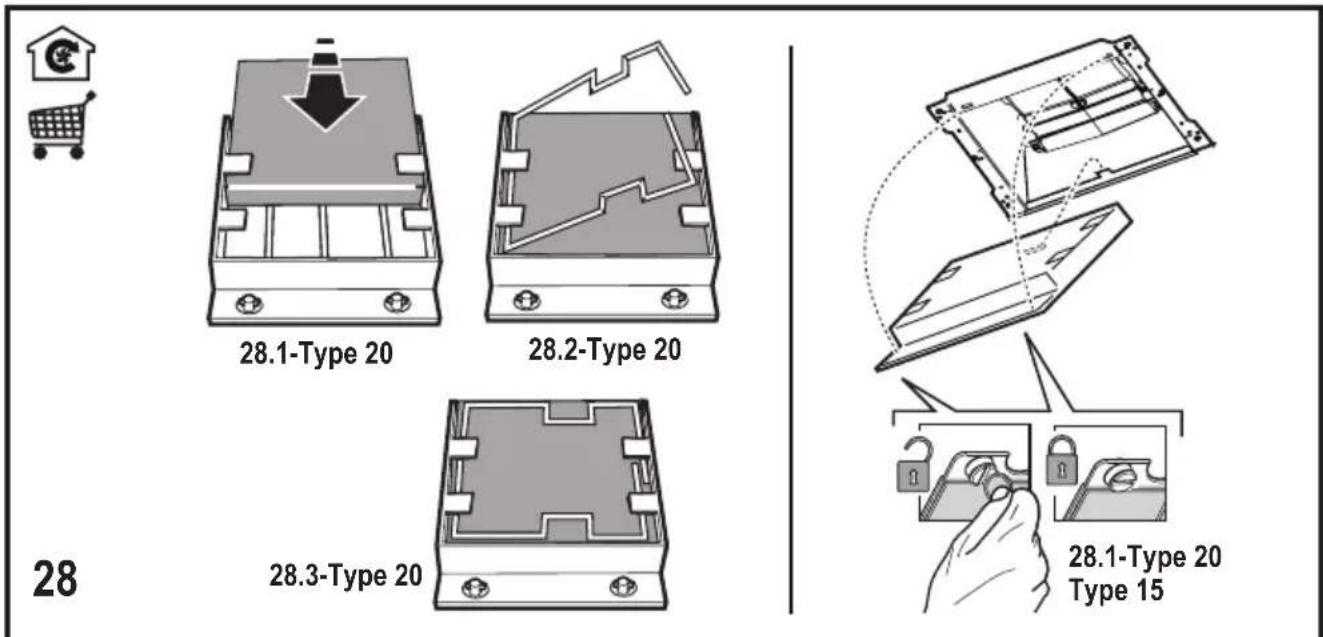 28.1-Type 20

28.2-Type 20

28.3-Type 20

28

28.1-Type 20
Type 15