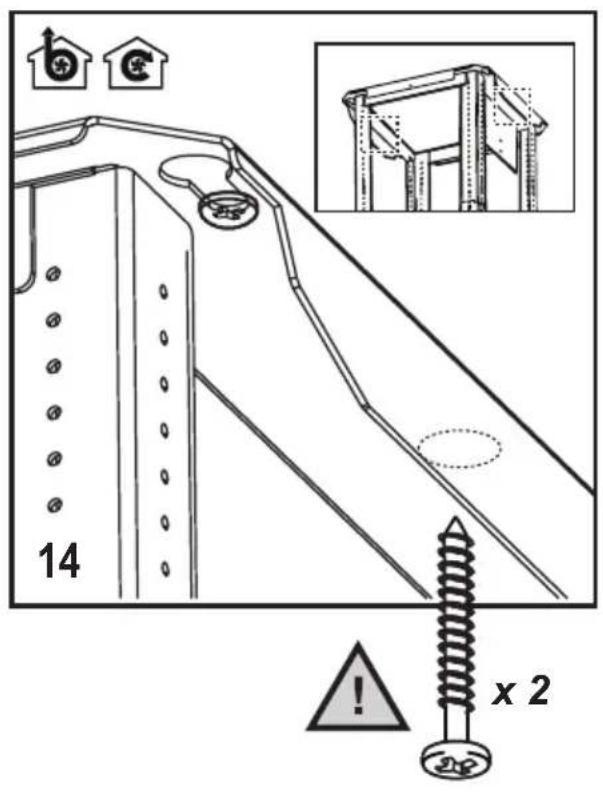 14

!

x 2