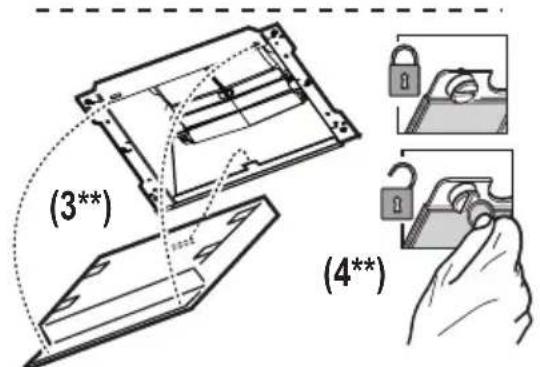 (3**)

(4**)