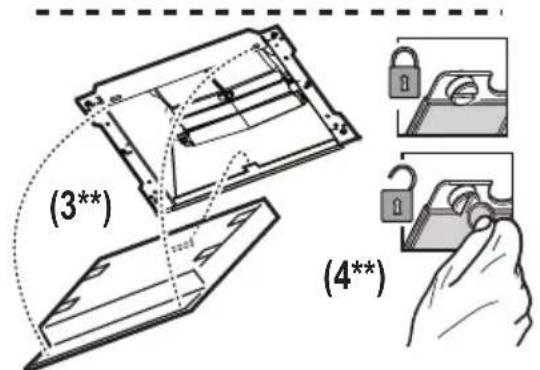 (3**)

(4**)